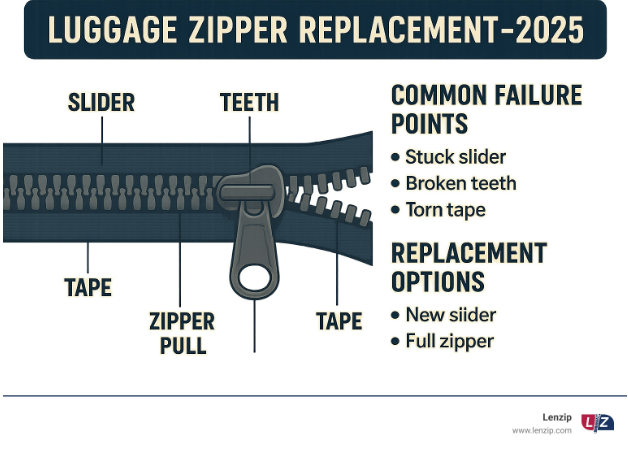 LUGGAGE ZIPPER REPLACEMENT-2025

SLIDER

TEETH

TAPE

ZIPPER PULL

TAPE

COMMON FAILURE POINTS

• Stuck slider
• Broken teeth
• Torn tape

REPLACEMENT OPTIONS

• New siider
• Full zipper

Lenzip
www.lenzip.com
LZ